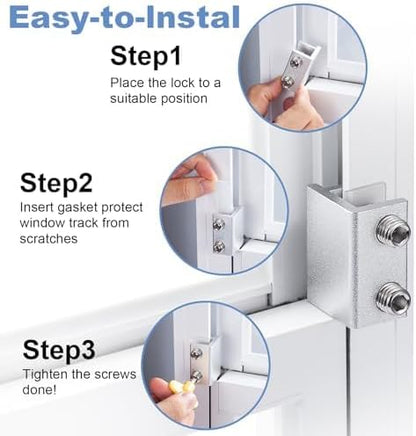 Easy-to-Instal

Step1
Place the lock to a suitable position

Step2
Insert gasket protect window track from scratches

Step3
Tighten the screws done!