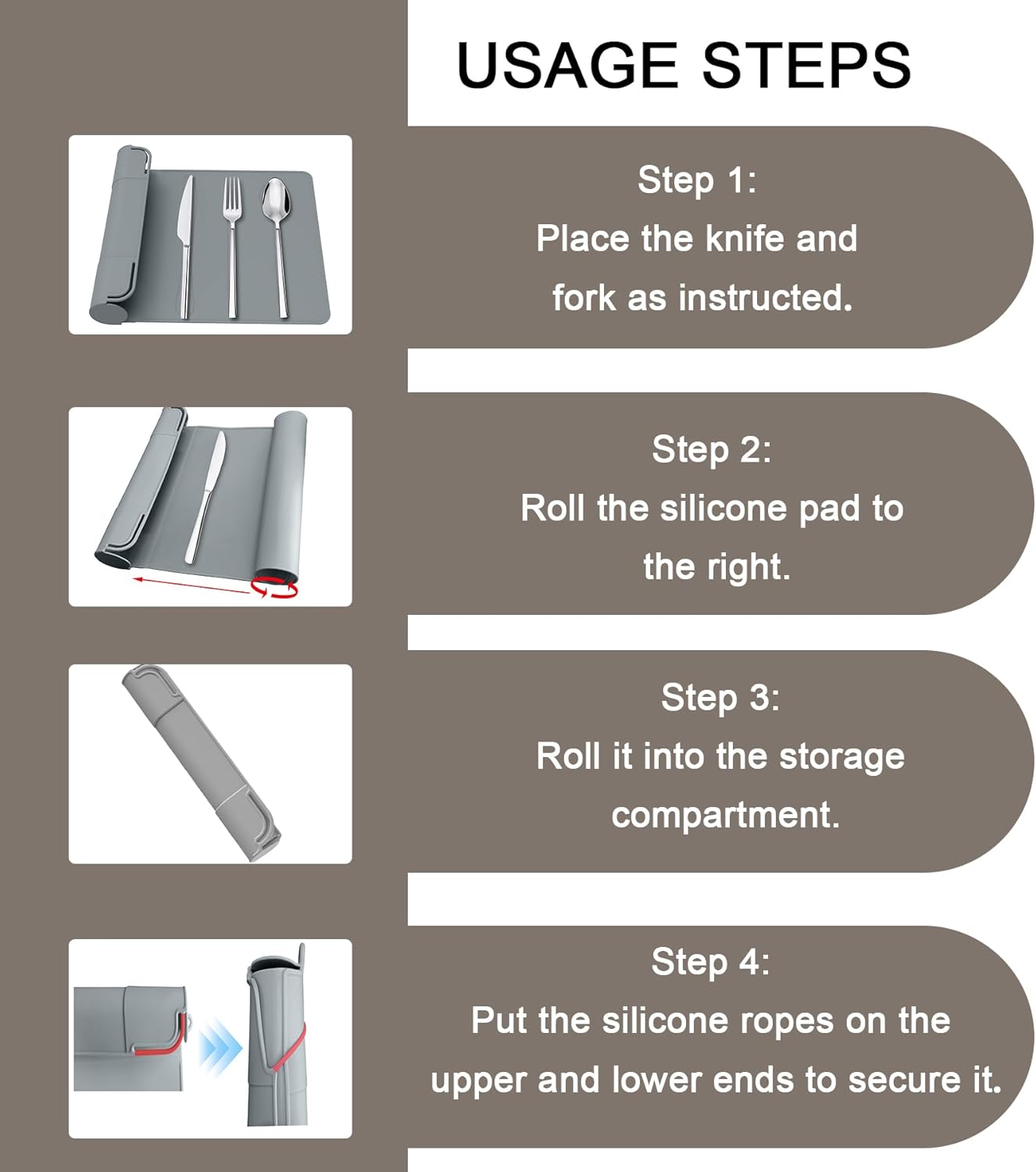 USAGE STEPS

Step 1:
Place the knife and fork as instructed.

Step 2:
Roll the silicone pad to the right.

Step 3:
Roll it into the storage compartment.

Step 4:
Put the silicone ropes on the upper and lower ends to secure it.