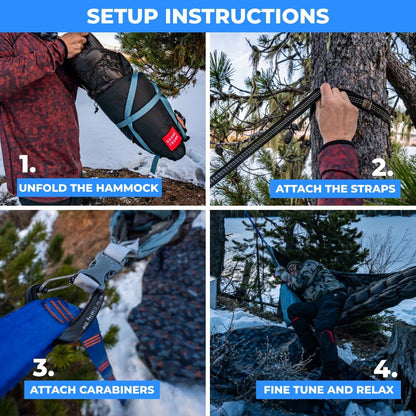 SETUP INSTRUCTIONS

1.
UNFOLD THE HAMMOCK

2.
ATTACH THE STRAPS

3.
ATTACH CARABINERS

4.
FINE TUNE AND RELAX