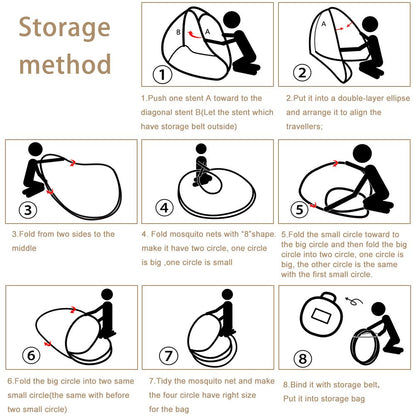 Storage method

B A
①
1.Push one stent A toward to the diagonal stent B(Let the stent which have storage belt outside)

A
②
2.Put it into a double-layer ellipse and arrange it to align the travellers;

③
3.Fold from two sides to the middle

④
4. Fold mosquito nets with "8"shape. make it have two circle, one circle is big ,one circle is small

⑤
5.Fold the small circle toward to the big circle and then fold the big circle into two circle, one circle is big, the other circle is the same with the first small circle.

⑥
6.Fold the big circle into two same small circle(the same with before two small circle)

⑦
7.Tidy the mosquito net and make the four circle have right size for the bag

⑧
8.Bind it with storage belt, Put it into storage bag