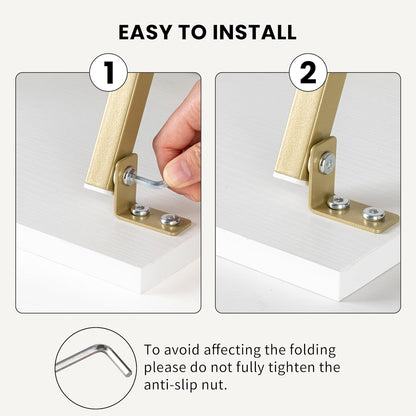 EASY TO INSTALL

1

2

To avoid affecting the folding please do not fully tighten the anti-slip nut.