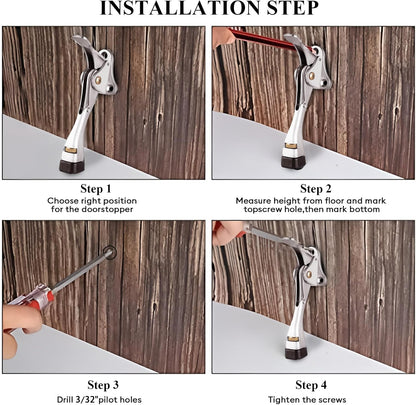 INSTALLATION STEP

Step 1
Choose right position for the doorstopper

Step 2
Measure height from floor and mark topscrew hole,then mark bottom

Step 3
Drill 3/32"pilot holes

Step 4
Tighten the screws